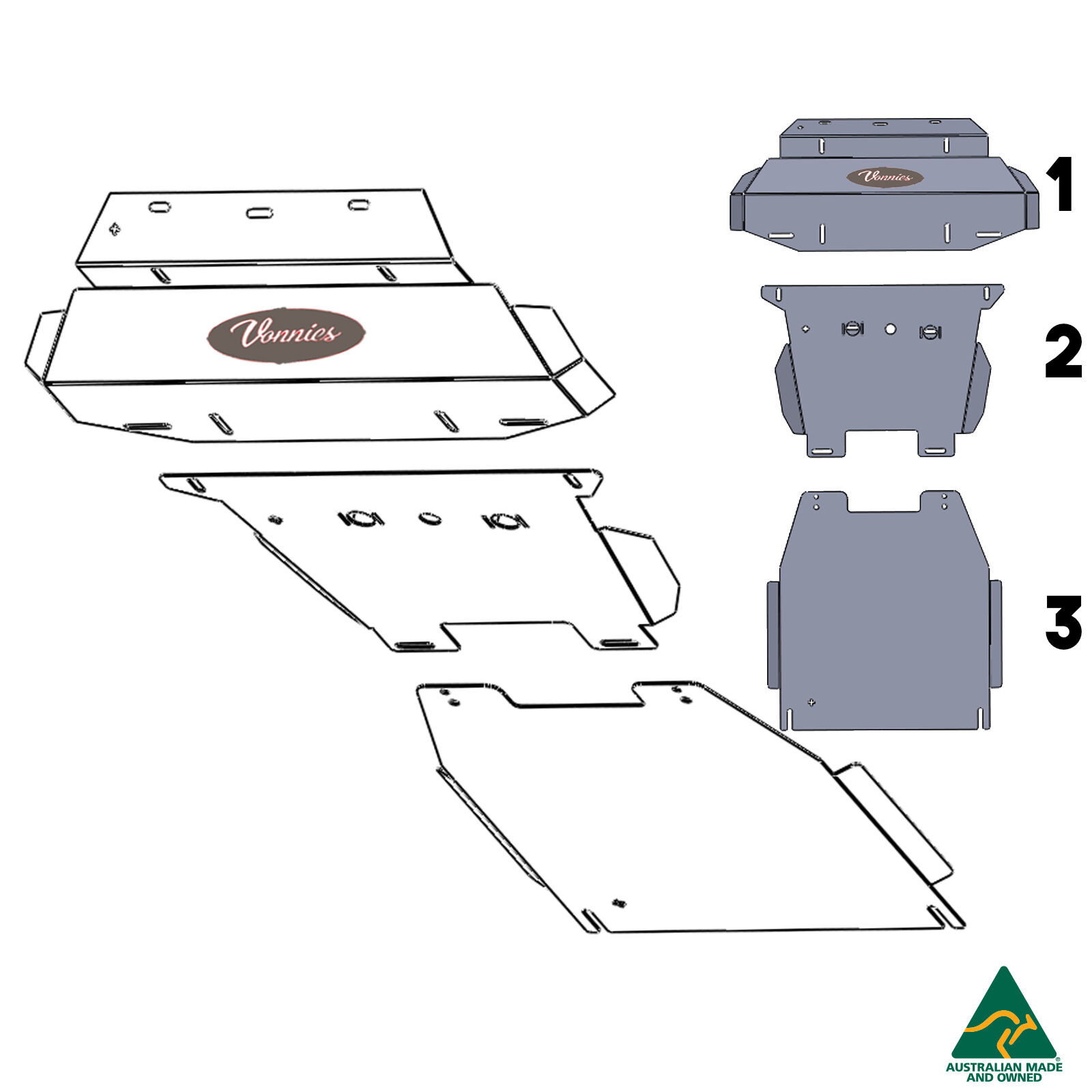 Vonnies

Vonnies

1

2

3

AUSTRALIAN MADE AND OWNED