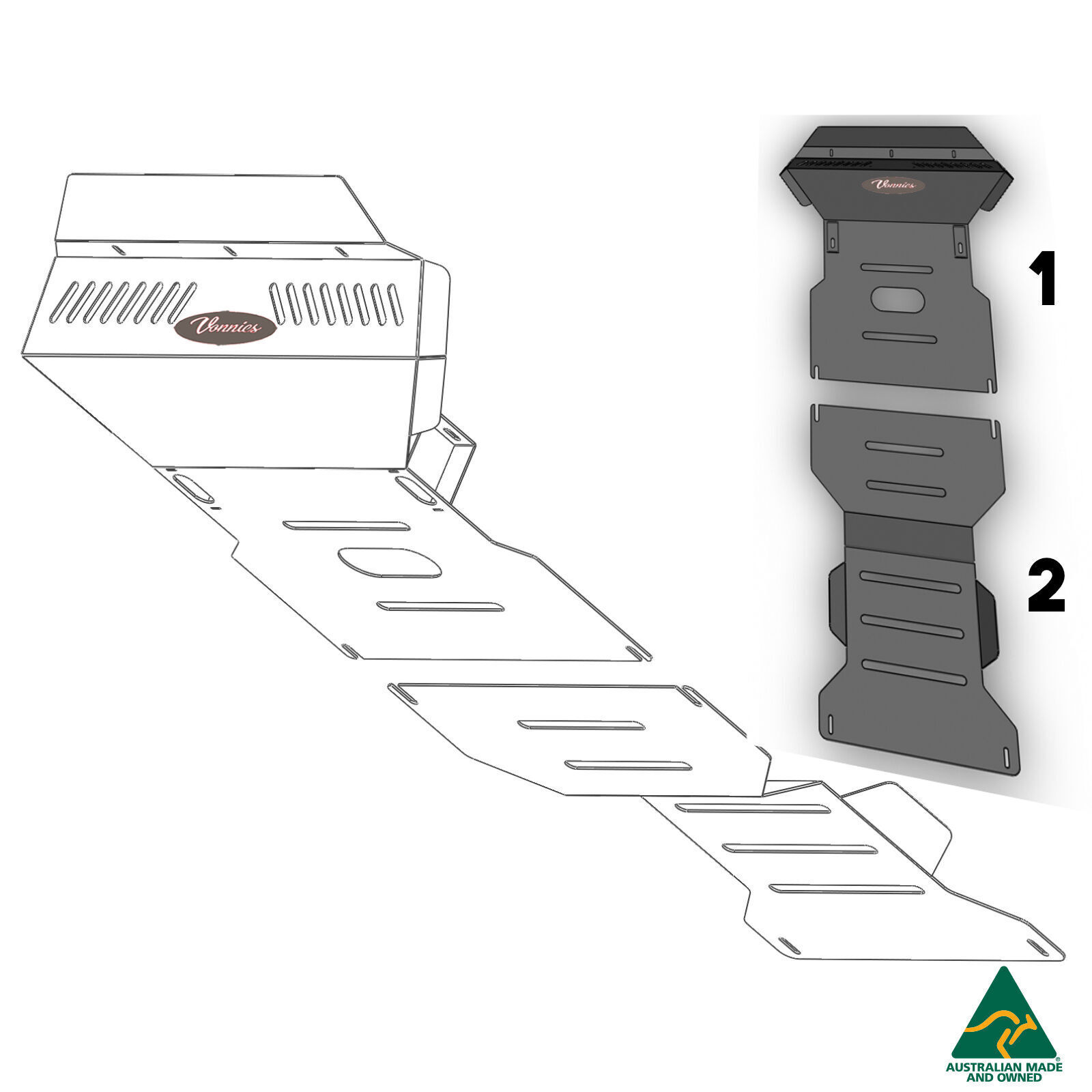 Vonnies

Vonnies

1

2

AUSTRALIAN MADE AND OWNED